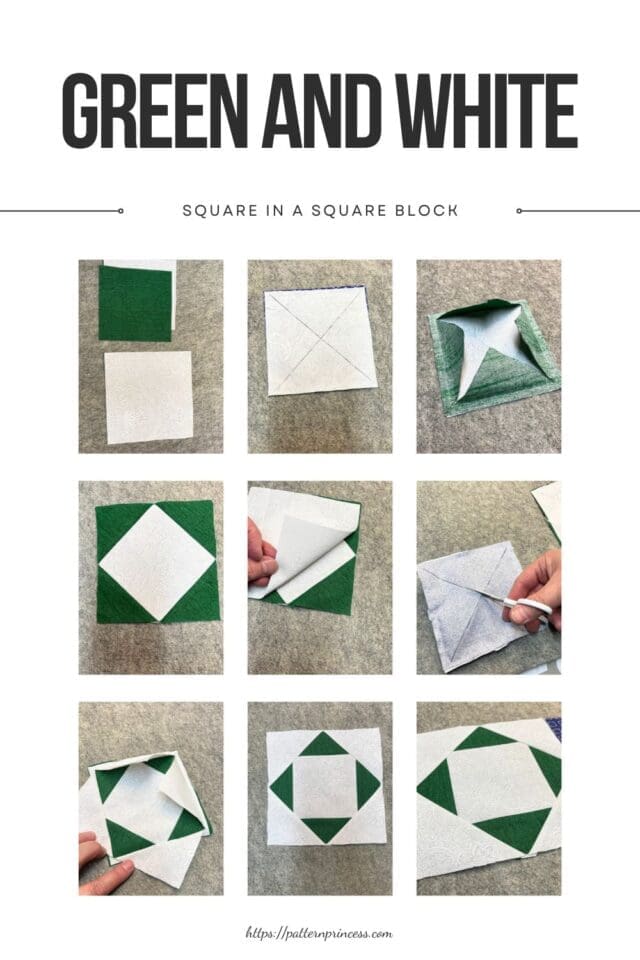 GREEN AND WHITE

SQUARE IN A SQUARE BLOCK

https://patternprincess.com