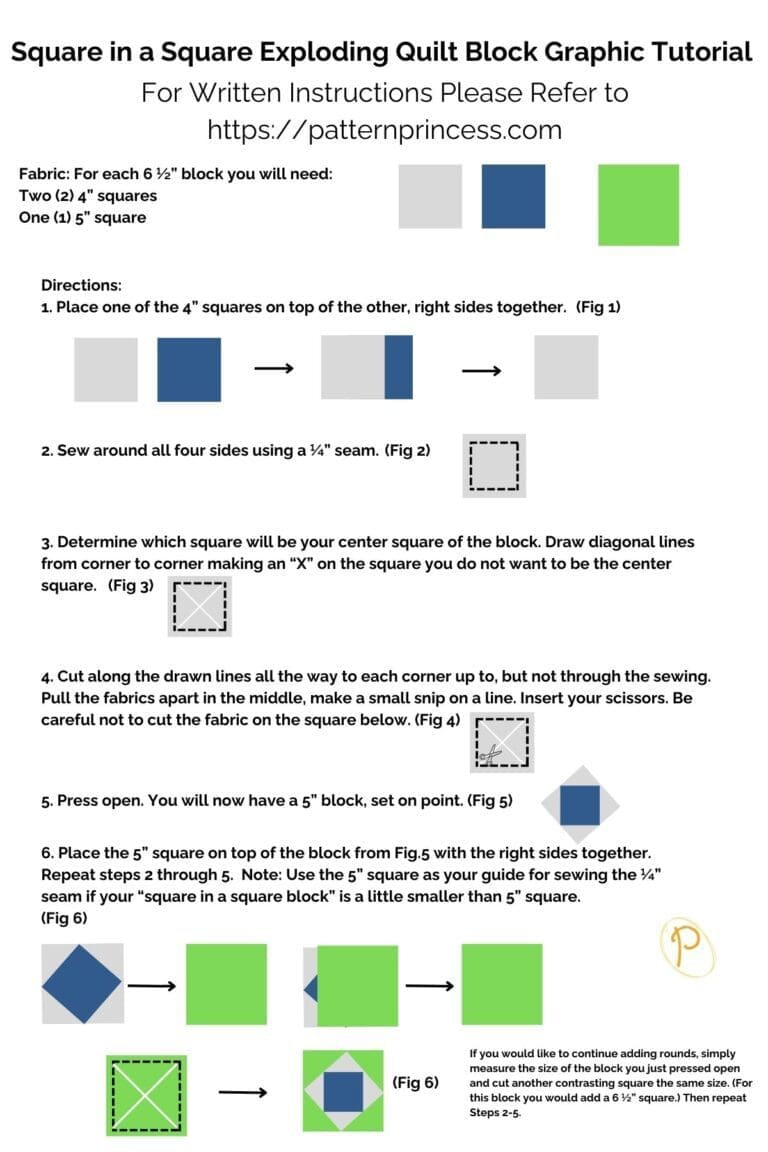 Square in a Square Exploding Quilt Block Graphic Tutorial

For Written Instructions Please Refer to https://patternprincess.com

Fabric: For each 6 ½" block you will need:
Two (2) 4" squares
One (1) 5" square

Directions:
1. Place one of the 4" squares on top of the other, right sides together. (Fig 1)

2. Sew around all four sides using a ¼" seam. (Fig 2)

3. Determine which square will be your center square of the block. Draw diagonal lines from corner to corner making an "X" on the square you do not want to be the center square. (Fig 3)

4. Cut along the drawn lines all the way to each corner up to, but not through the sewing. Pull the fabrics apart in the middle, make a small snip on a line. Insert your scissors. Be careful not to cut the fabric on the square below. (Fig 4)

5. Press open. You will now have a 5" block, set on point. (Fig 5)

6. Place the 5" square on top of the block from Fig.5 with the right sides together. Repeat steps 2 through 5. Note: Use the 5" square as your guide for sewing the ¼" seam if your "square in a square block" is a little smaller than 5" square. (Fig 6)

P

(Fig 6)

If you would like to continue adding rounds, simply measure the size of the block you just pressed open and cut another contrasting square the same size. (For this block you would add a 6 ½" square.) Then repeat Steps 2-5.