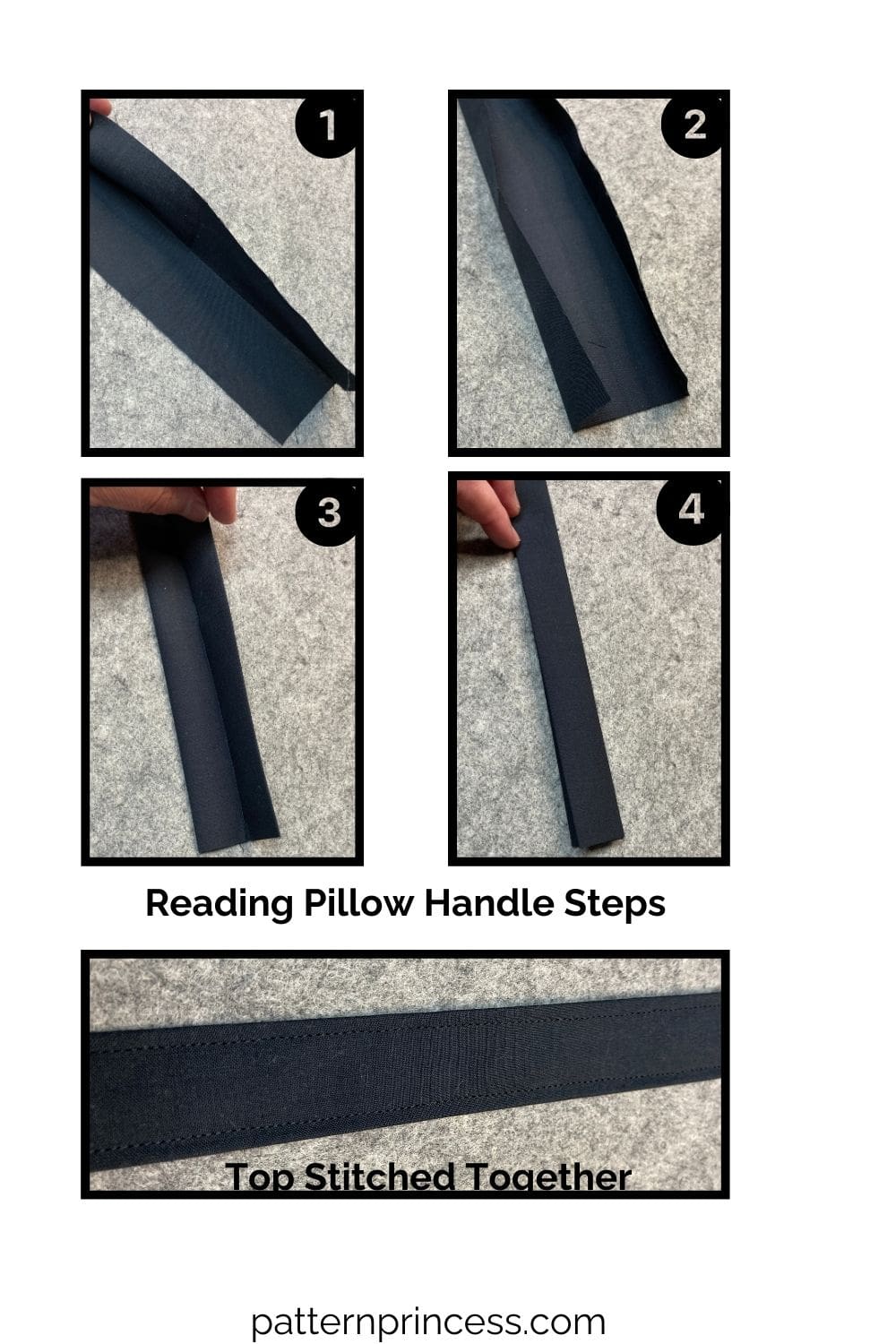 1

2

3

4

Reading Pillow Handle Steps

Top Stitched Together

patternprincess.com