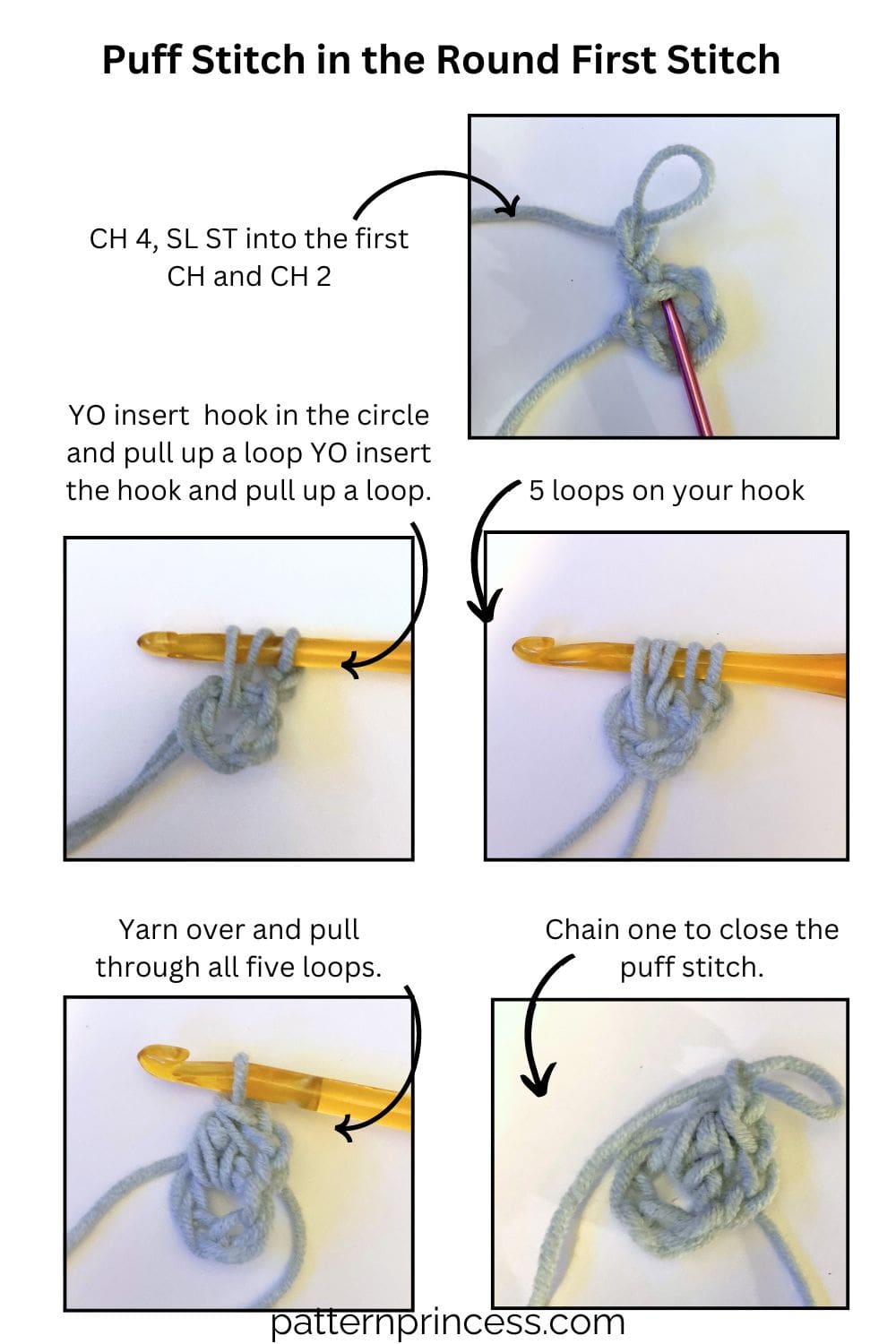 Puff Stitch in the Round First Stitch

CH 4, SL ST into the first CH and CH 2

YO insert hook in the circle and pull up a loop YO insert the hook and pull up a loop.

5 loops on your hook

Yarn over and pull through all five loops.

Chain one to close the puff stitch.

patternprincess.com