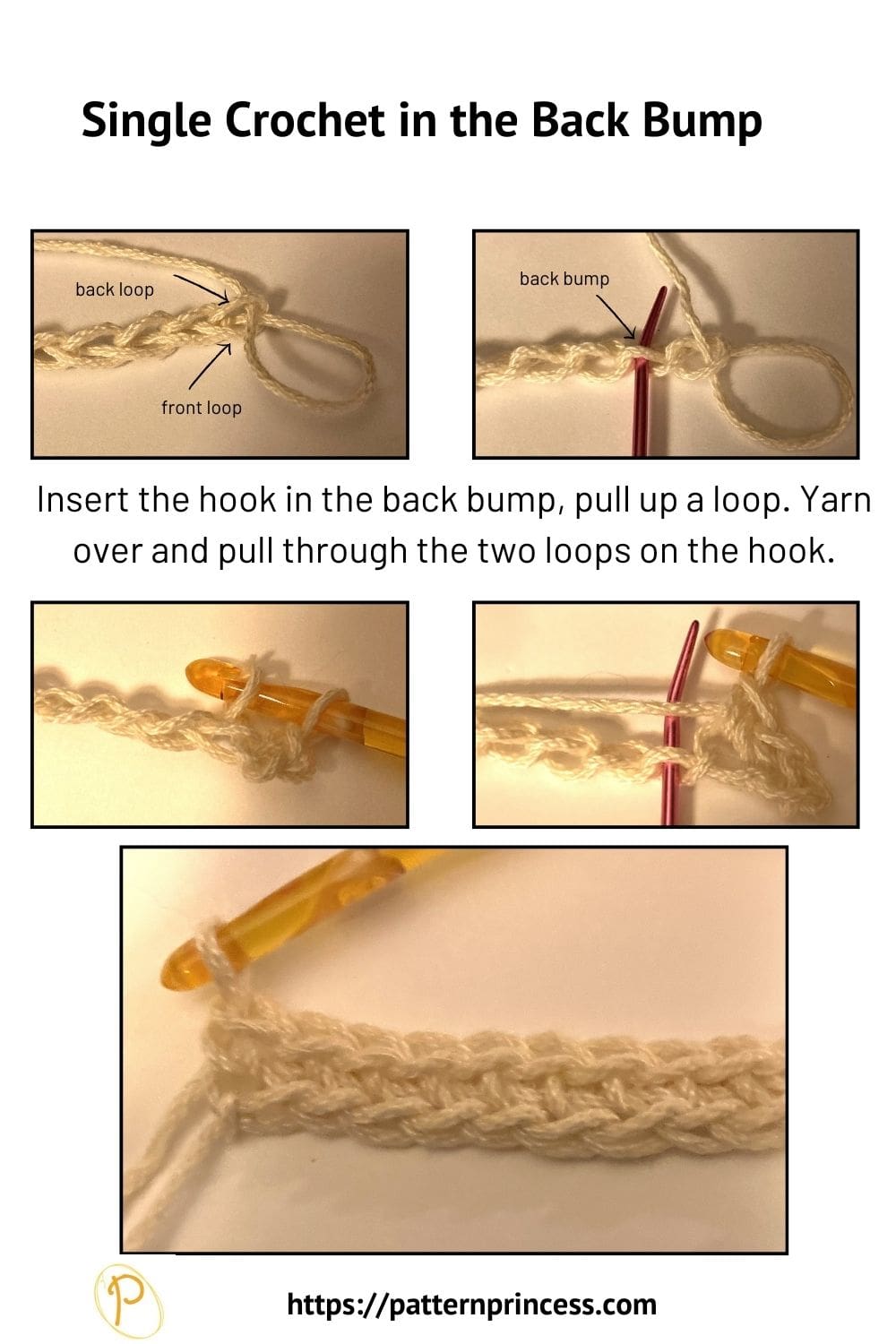 Single Crochet in the Back Bump

back loop

front loop

back bump

Insert the hook in the back bump, pull up a loop. Yarn over and pull through the two loops on the hook.

P

https://patternprincess.com