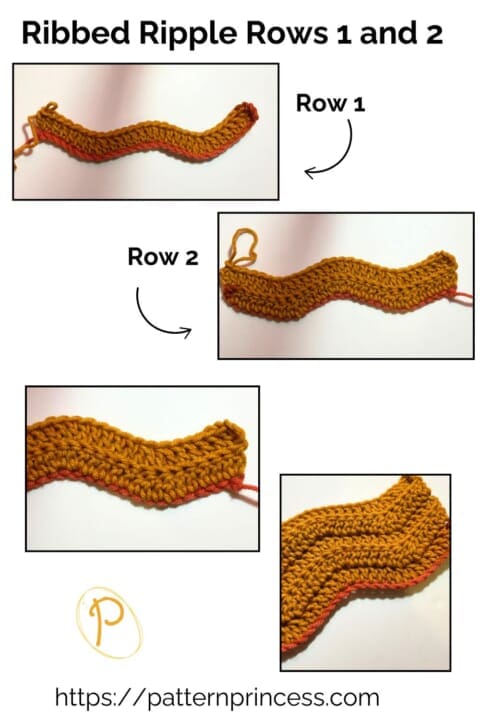 Ribbed Ripple Rows 1 and 2

Row 1

Row 2

P

https://patternprincess.com