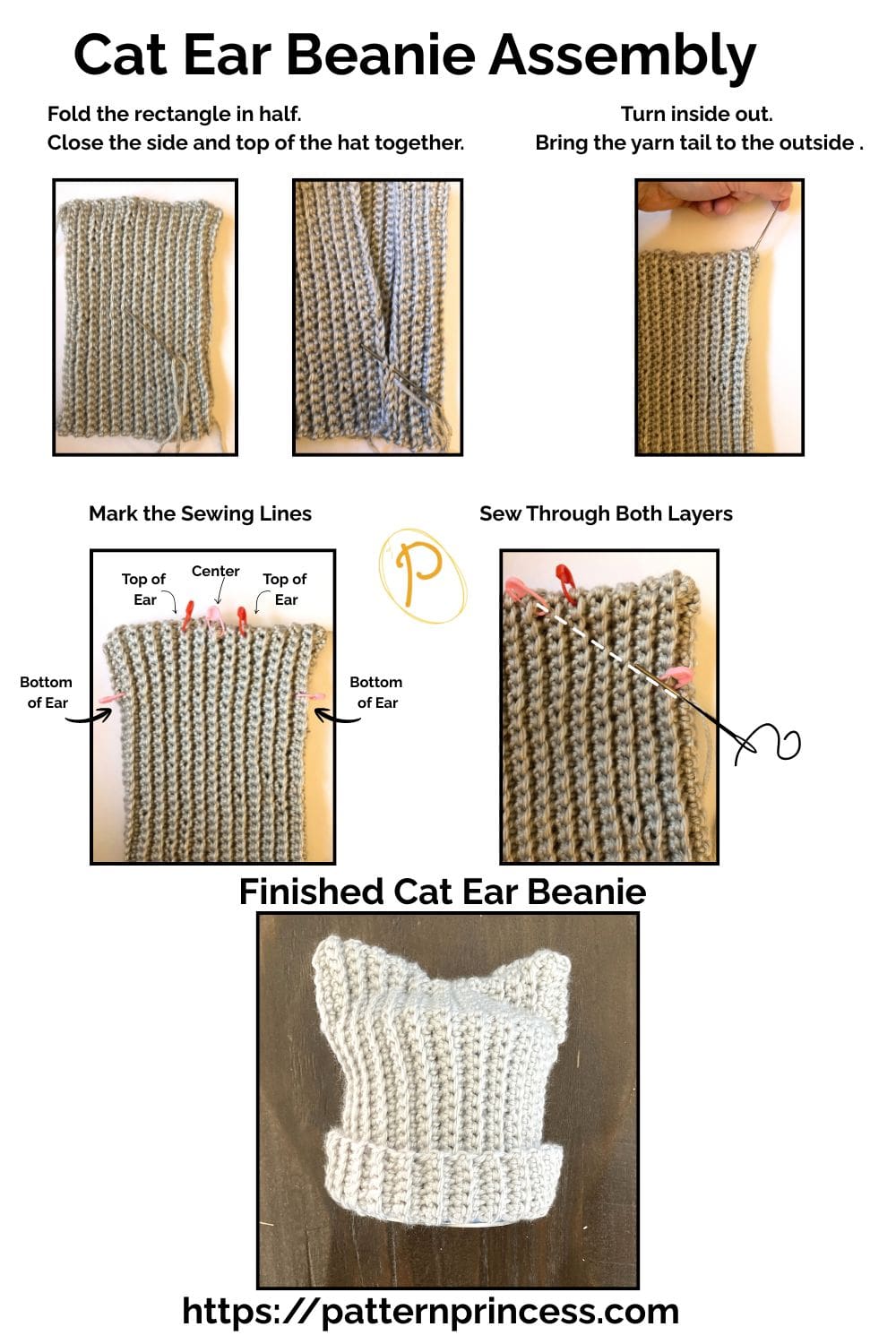 Cat Ear Beanie Assembly

Fold the rectangle in half.
Close the side and top of the hat together.

Turn inside out.
Bring the yarn tail to the outside .

Mark the Sewing Lines

Top of Ear

Center

Top of Ear

Bottom of Ear

Bottom of Ear

P

Sew Through Both Layers

Finished Cat Ear Beanie

https://patternprincess.com