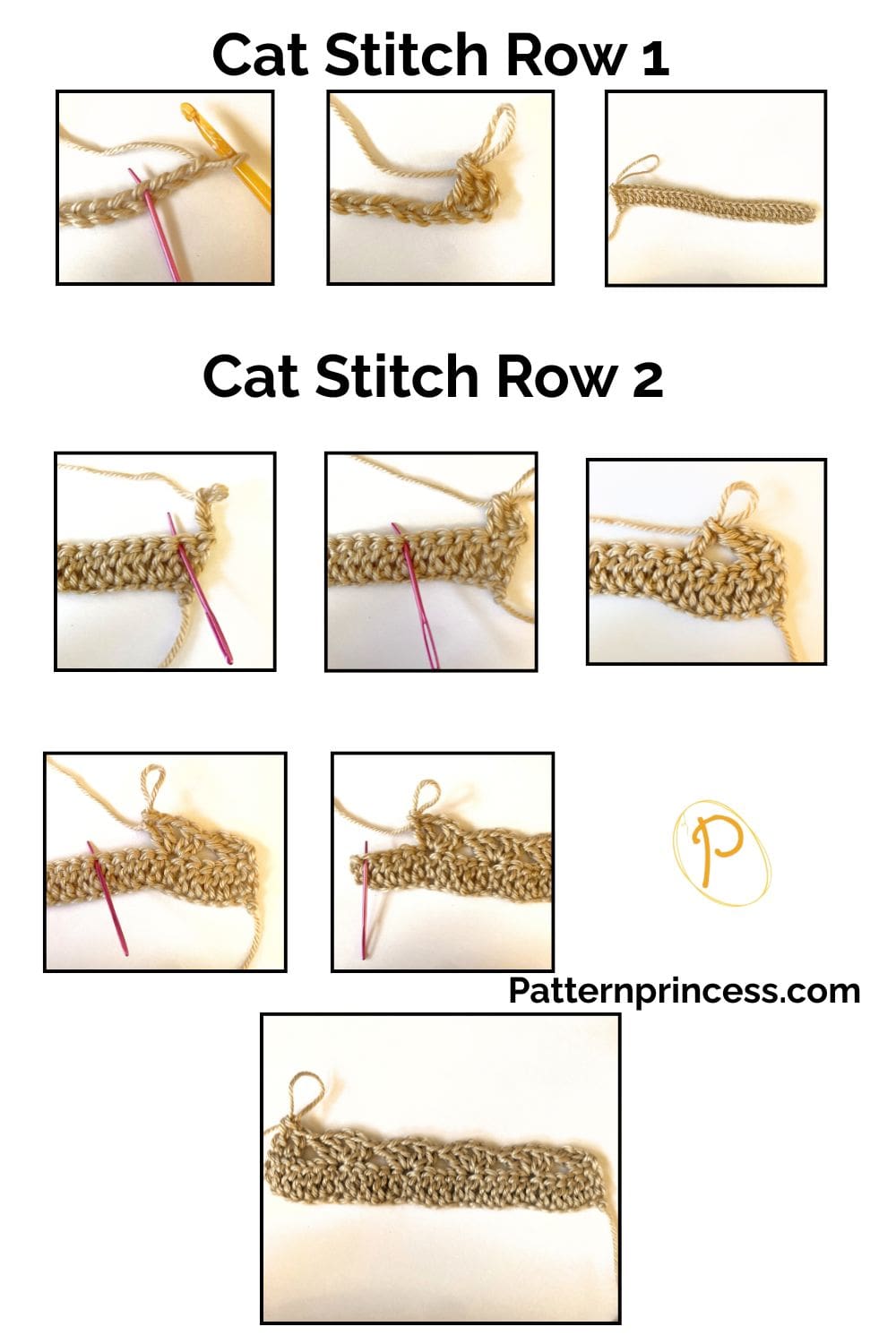 Cat Stitch Row 1

Cat Stitch Row 2

P

Patternprincess.com